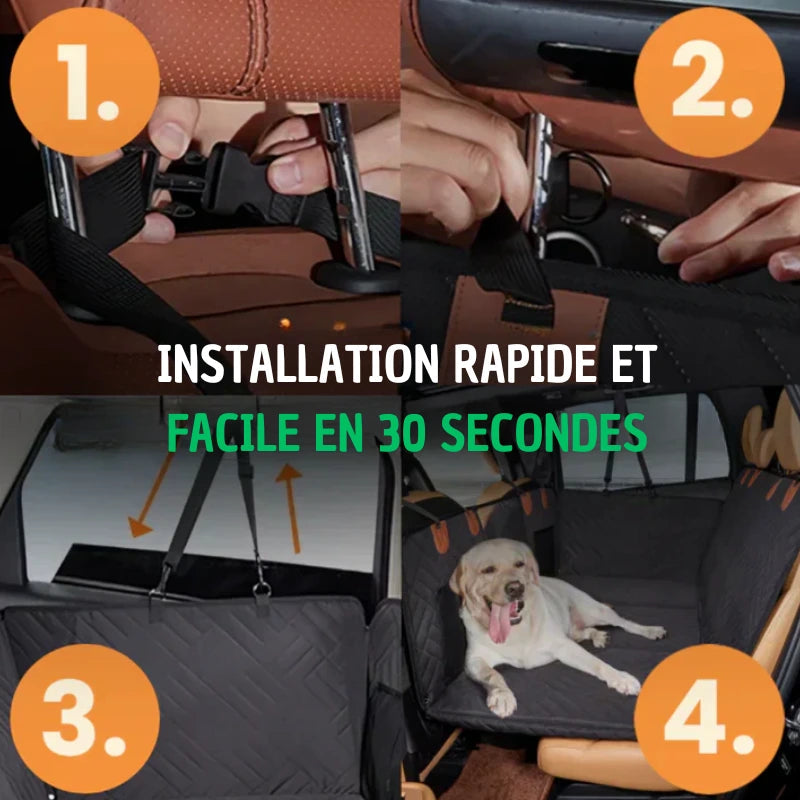 1.

2.

INSTALLATION RAPIDE ET
FACILE EN 30 SECONDES

3.

4.